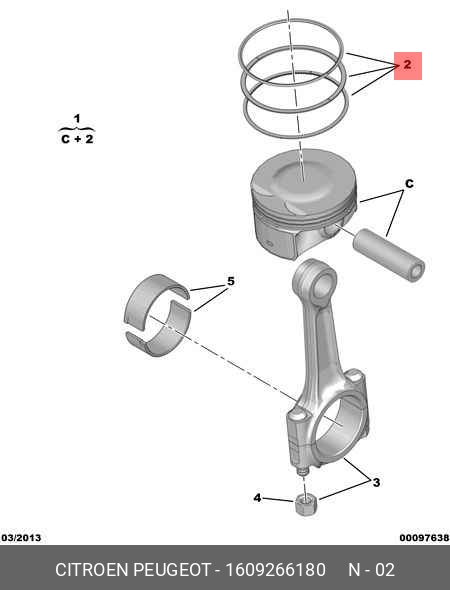 2

1
C + 2

C

5

3

4

03/2013

00097638

CITROEN PEUGEOT - 1609266180 N - 02